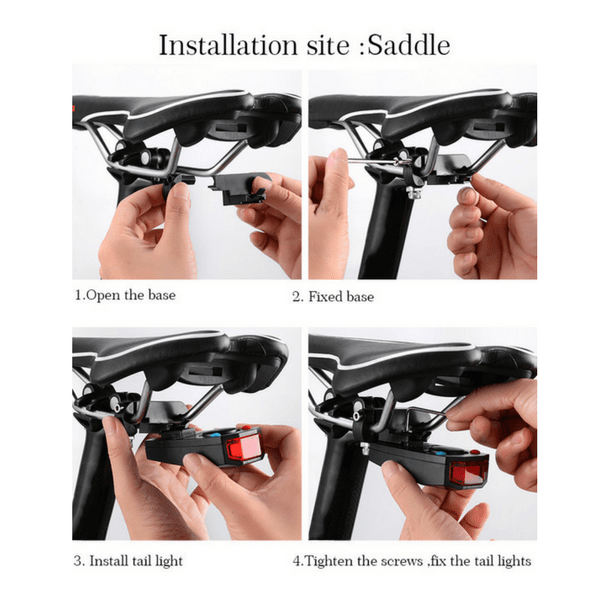 Installation site :Saddle

1.Open the base

2. Fixed base

3. Install tail light

4.Tighten the screws ,fix the tail lights